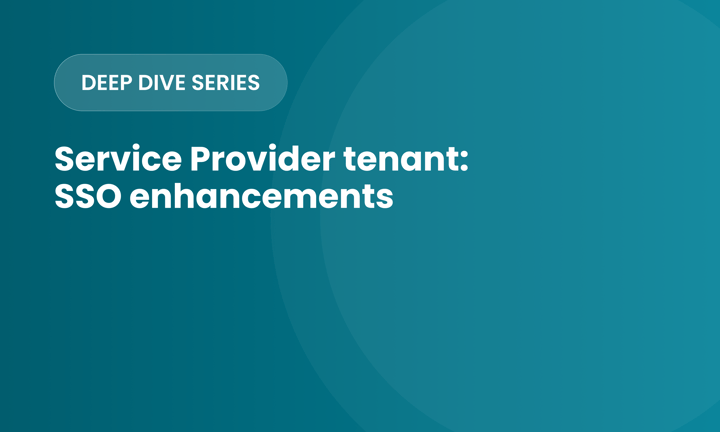 DEEP DIVE SERIES

Service Provider tenant: SSO enhancements