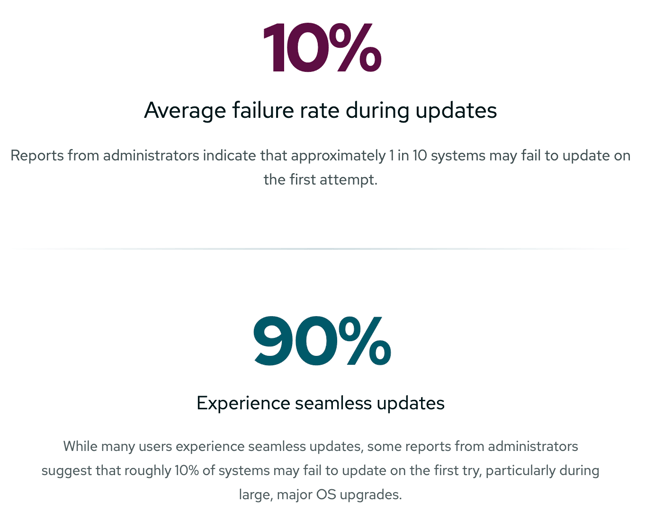 10%

Average failure rate during updates

Reports from administrators indicate that approximately 1 in 10 systems may fail to update on the first attempt.

90%

Experience seamless updates

While many users experience seamless updates, some reports from administrators suggest that roughly 10% of systems may fail to update on the first try, particularly during large, major OS upgrades.